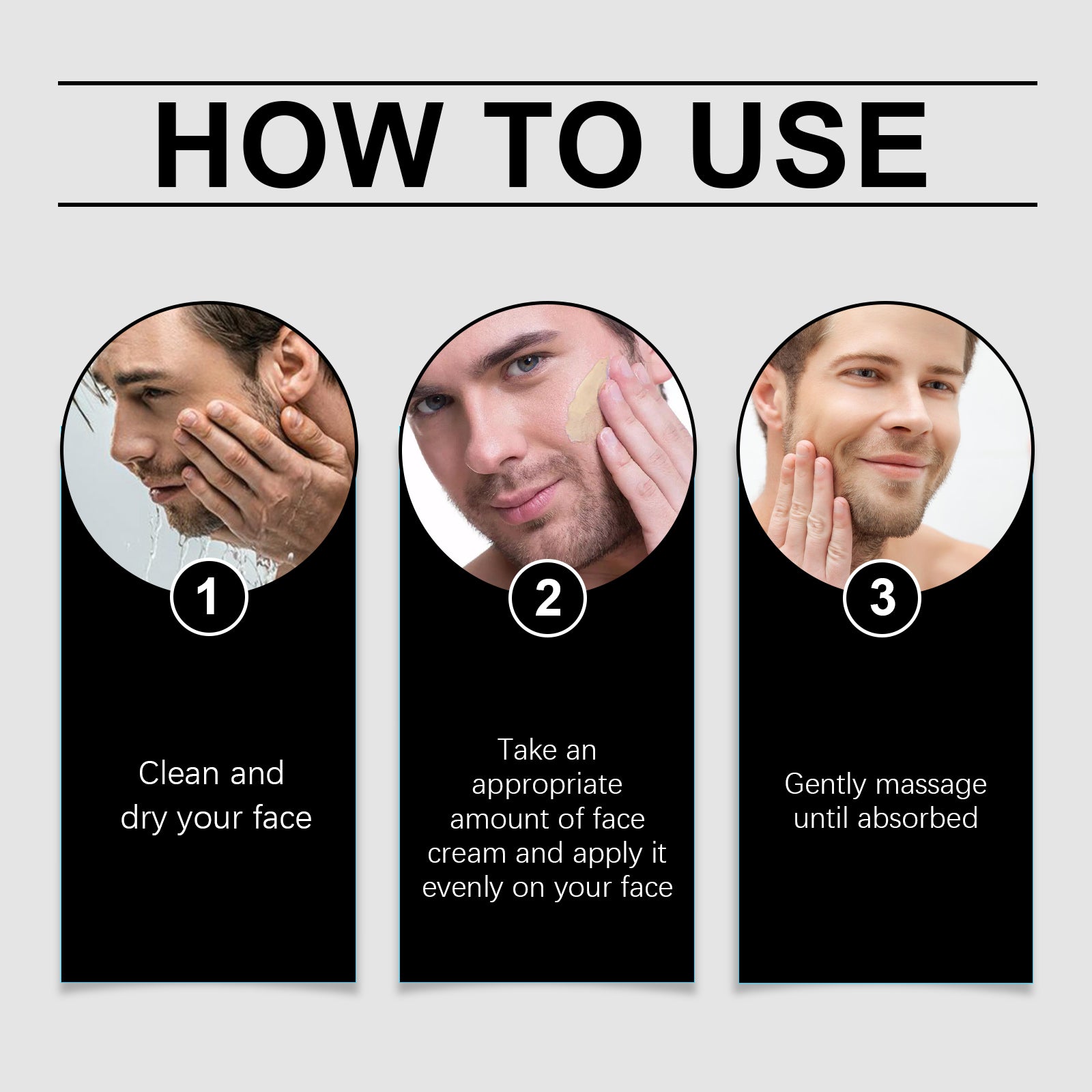 HOW TO USE

1

Clean and dry your face

2

Take an appropriate amount of face cream and apply it evenly on your face

3

Gently massage until absorbed