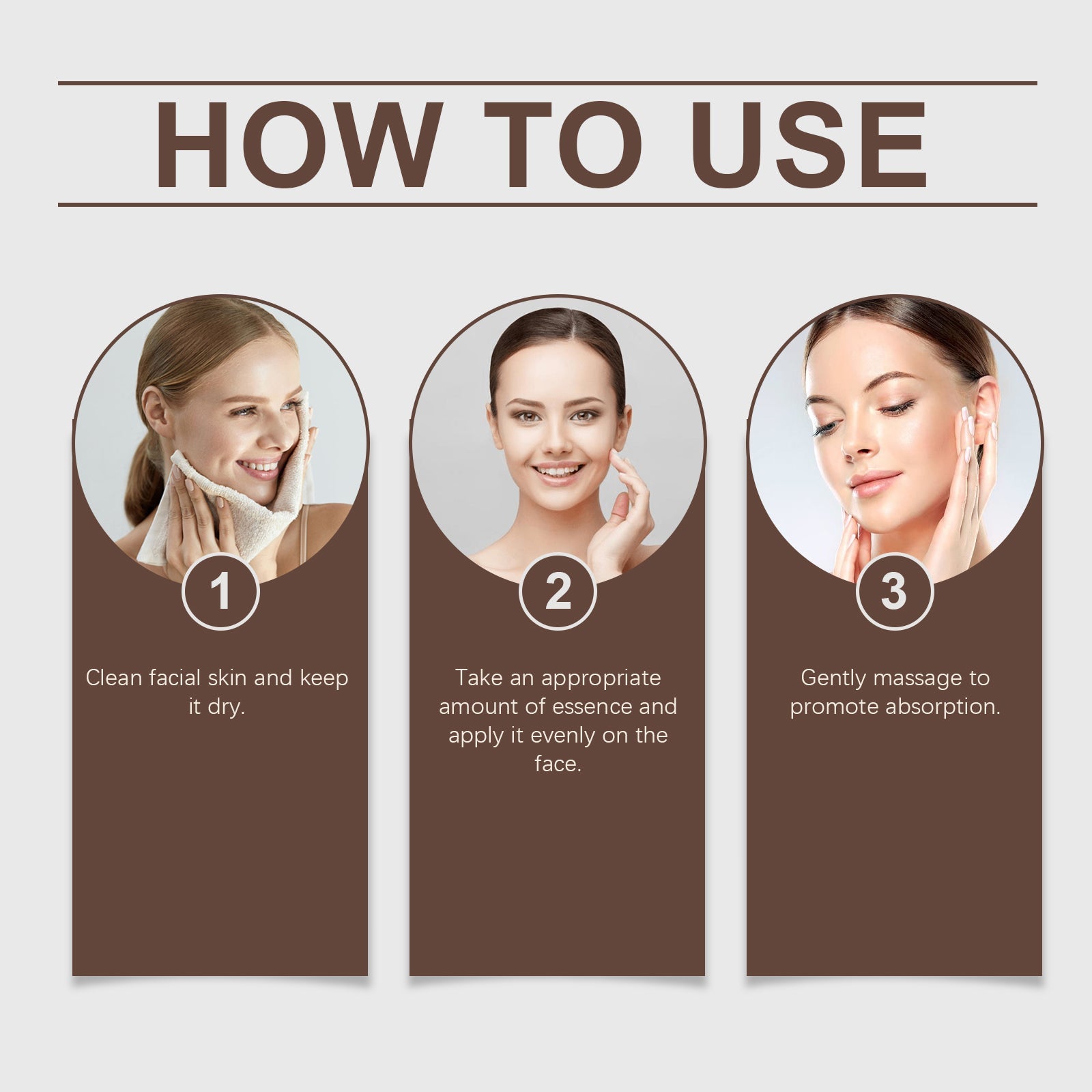 HOW TO USE

1

Clean facial skin and keep it dry.

2

Take an appropriate amount of essence and apply it evenly on the face.

3

Gently massage to promote absorption.