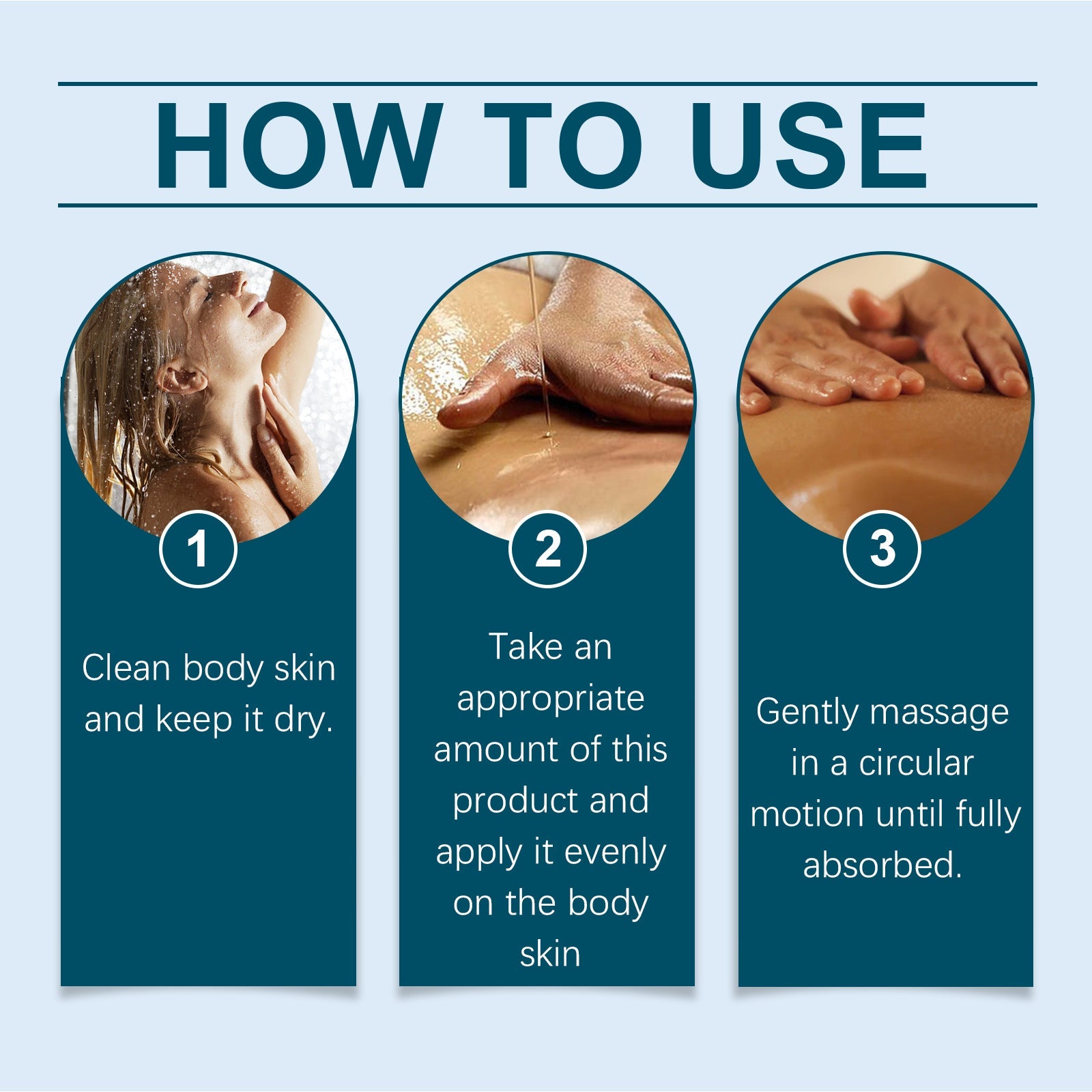 HOW TO USE

1

Clean body skin and keep it dry.

2

Take an appropriate amount of this product and apply it evenly on the body skin

3

Gently massage in a circular motion until fully absorbed.