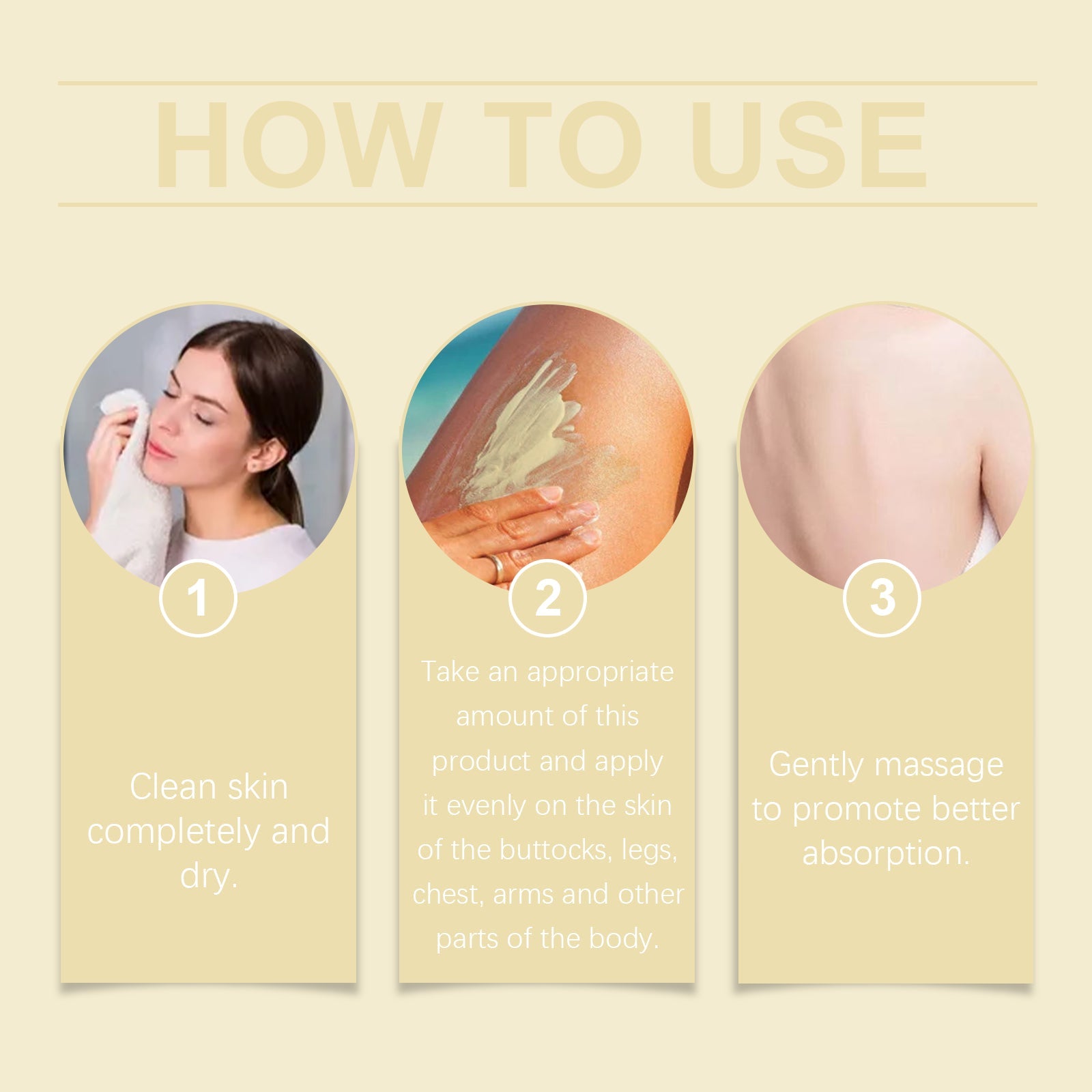 HOW TO USE

1

Clean skin completely and dry.

2

Take an appropriate amount of this product and apply it evenly on the skin of the buttocks, legs, chest, arms and other parts of the body.

3

Gently massage to promote better absorption.