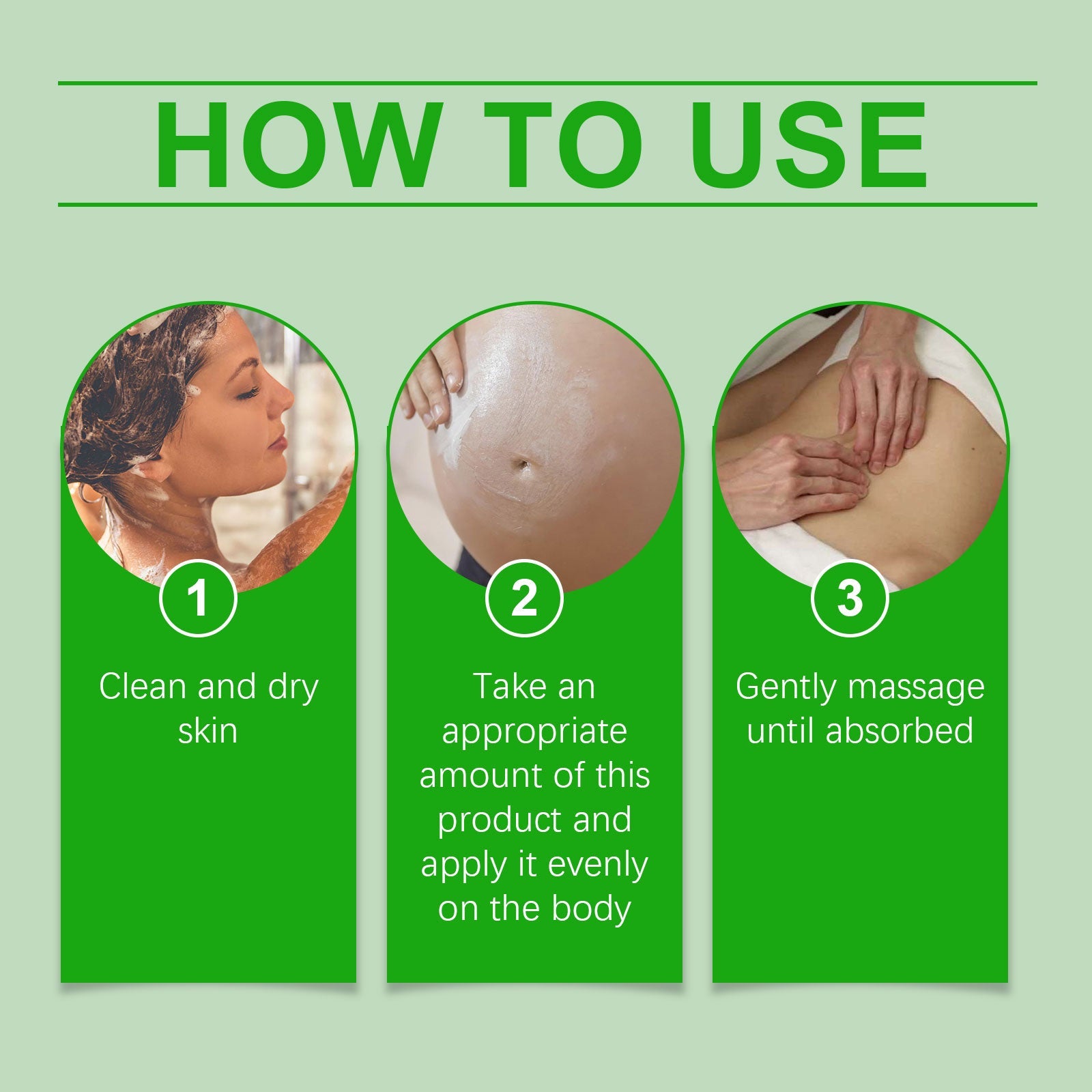 HOW TO USE

1
Clean and dry skin

2
Take an appropriate amount of this product and apply it evenly on the body

3
Gently massage until absorbed