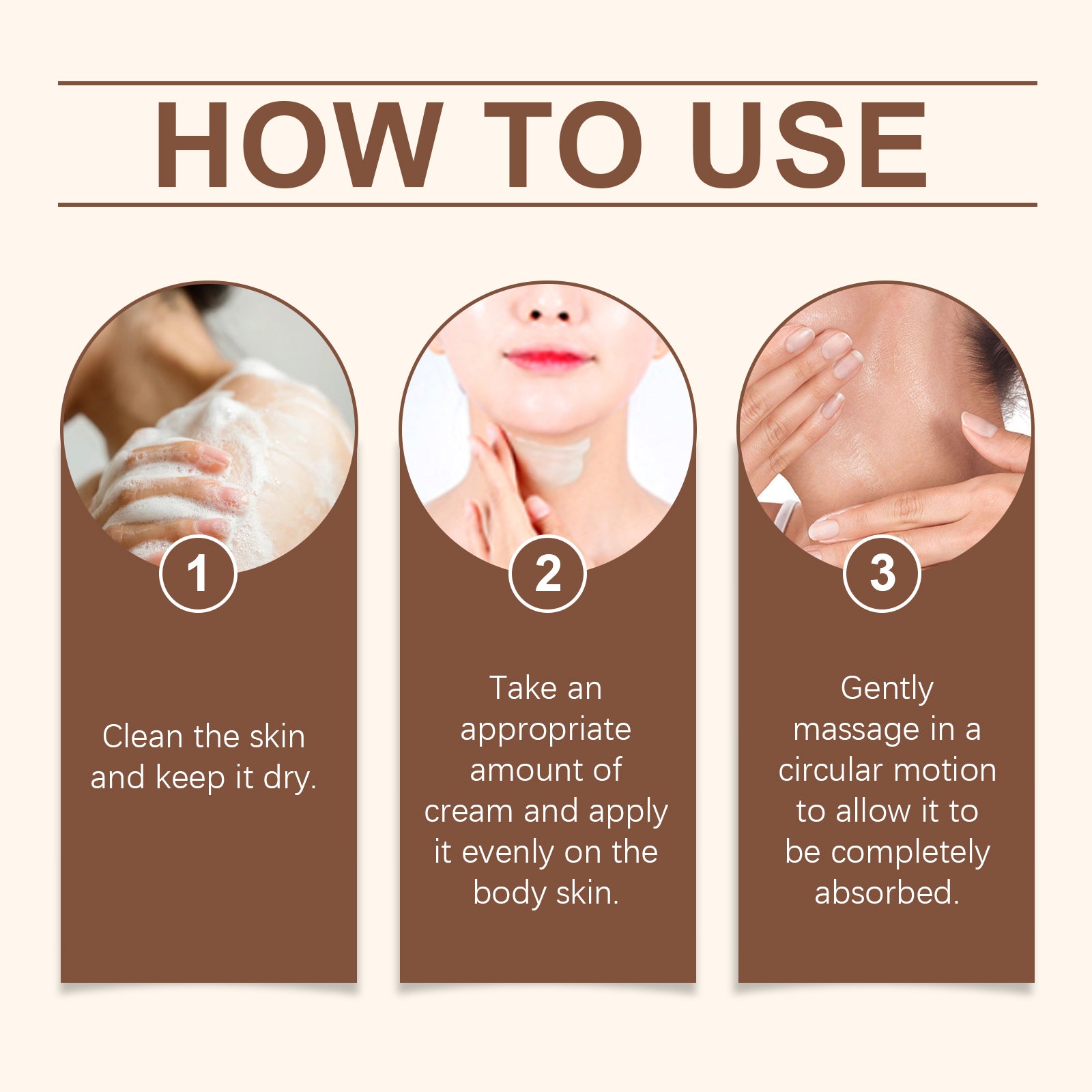 HOW TO USE

1

Clean the skin and keep it dry.

2

Take an appropriate amount of cream and apply it evenly on the body skin.

3

Gently massage in a circular motion to allow it to be completely absorbed.